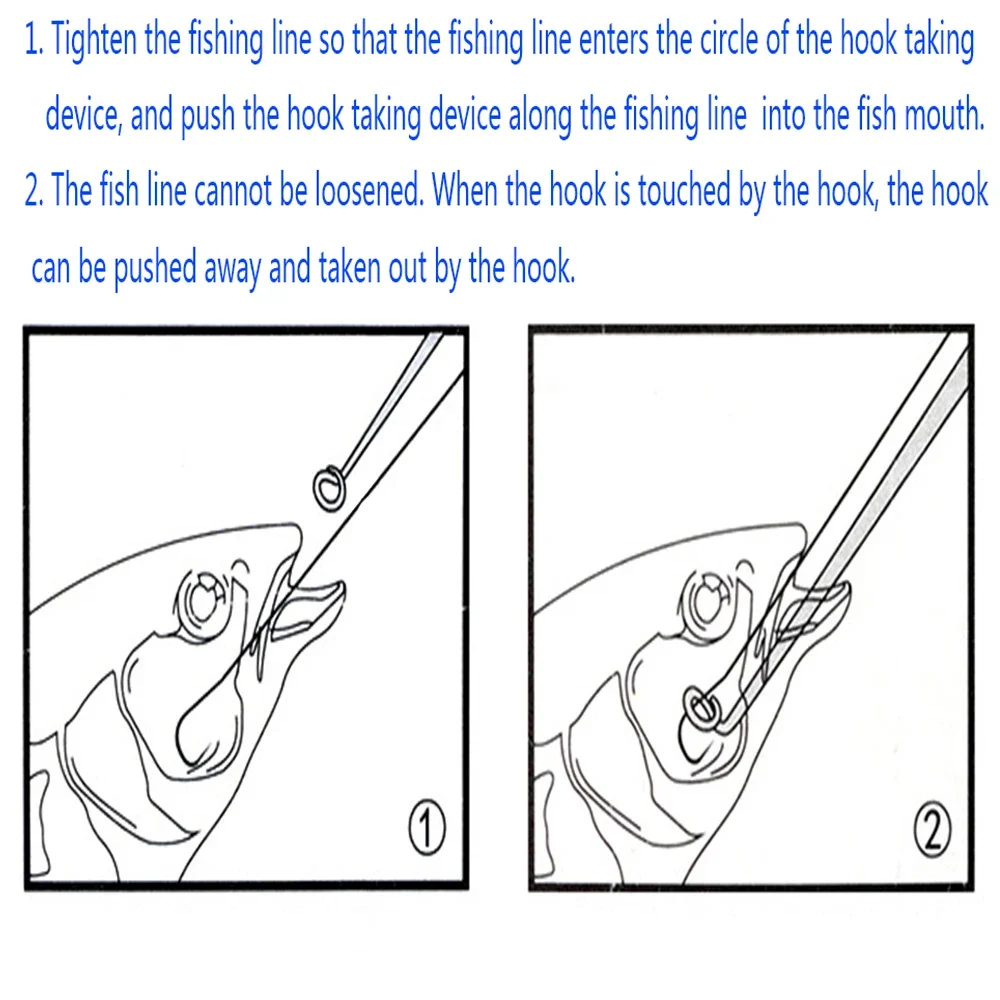 1. Tighten the fishing line so that the fishing line enters the circle of the hook taking device, and push the hook taking device along the fishing line into the fish mouth.

2. The fish line cannot be loosened. When the hook is touched by the hook, the hook can be pushed away and taken out by the hook.

①

②