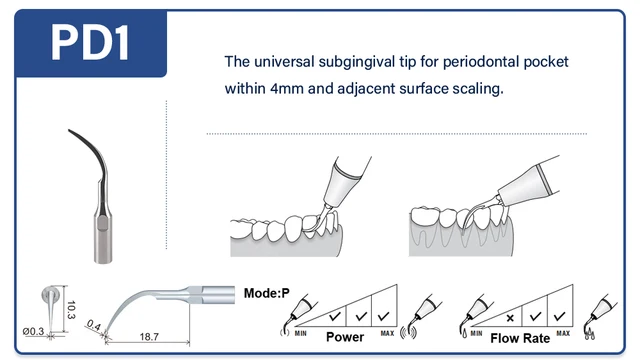 PD1

The universal subgingival tip for periodontal pocket within 4mm and adjacent surface scaling.

10.3
Ø0.3
0.4
18.7

Mode:P

MIN ✓ ✓ ✓ MAX
Power

MIN × ✓ ✓ MAX
Flow Rate