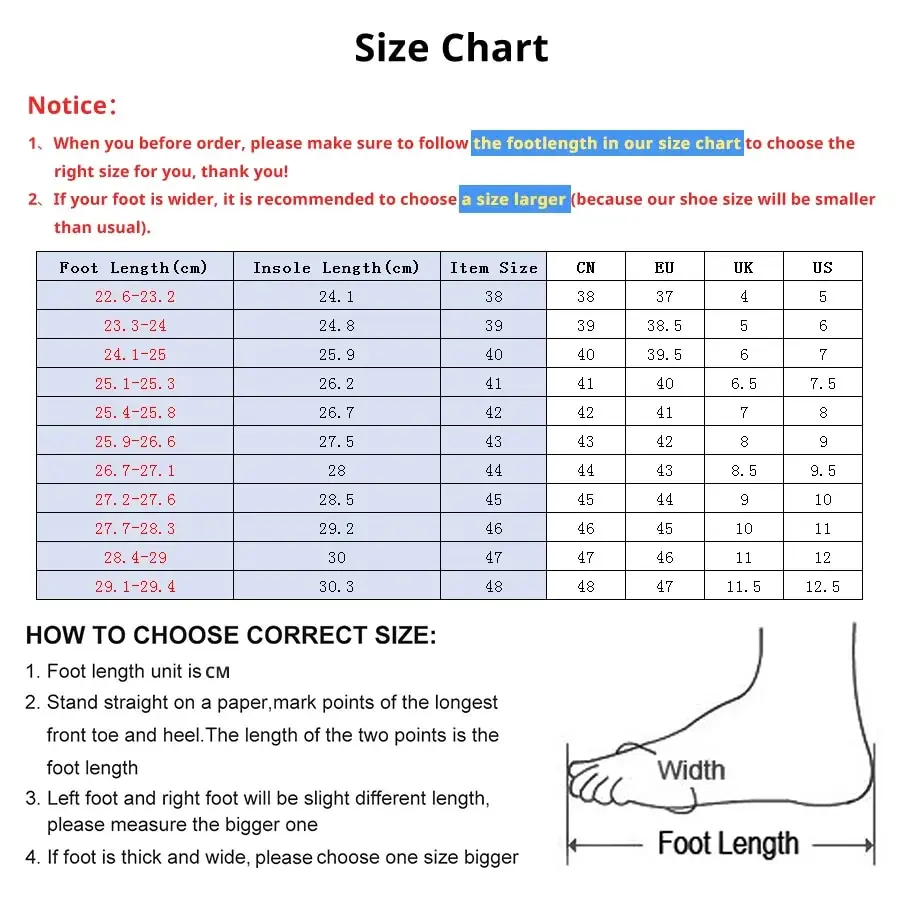 Size Chart

Notice:

1、When you before order, please make sure to follow the footlength in our size chart to choose the right size for you, thank you!

2、If your foot is wider, it is recommended to choose a size larger (because our shoe size will be smaller than usual).

| Foot Length(cm) | Insole Length(cm) | Item Size | CN | EU | UK | US |
|---|---|---|---|---|---|---|
| 22.6-23.2 | 24.1 | 38 | 38 | 37 | 4 | 5 |
| 23.3-24 | 24.8 | 39 | 39 | 38.5 | 5 | 6 |
| 24.1-25 | 25.9 | 40 | 40 | 39.5 | 6 | 7 |
| 25.1-25.3 | 26.2 | 41 | 41 | 40 | 6.5 | 7.5 |
| 25.4-25.8 | 26.7 | 42 | 42 | 41 | 7 | 8 |
| 25.9-26.6 | 27.5 | 43 | 43 | 42 | 8 | 9 |
| 26.7-27.1 | 28 | 44 | 44 | 43 | 8.5 | 9.5 |
| 27.2-27.6 | 28.5 | 45 | 45 | 44 | 9 | 10 |
| 27.7-28.3 | 29.2 | 46 | 46 | 45 | 10 | 11 |
| 28.4-29 | 30 | 47 | 47 | 46 | 11 | 12 |
| 29.1-29.4 | 30.3 | 48 | 48 | 47 | 11.5 | 12.5 |

HOW TO CHOOSE CORRECT SIZE:

1. Foot length unit is CM

2. Stand straight on a paper,mark points of the longest front toe and heel.The length of the two points is the foot length

3. Left foot and right foot will be slight different length, please measure the bigger one

4. If foot is thick and wide, please choose one size bigger

Width

Foot Length