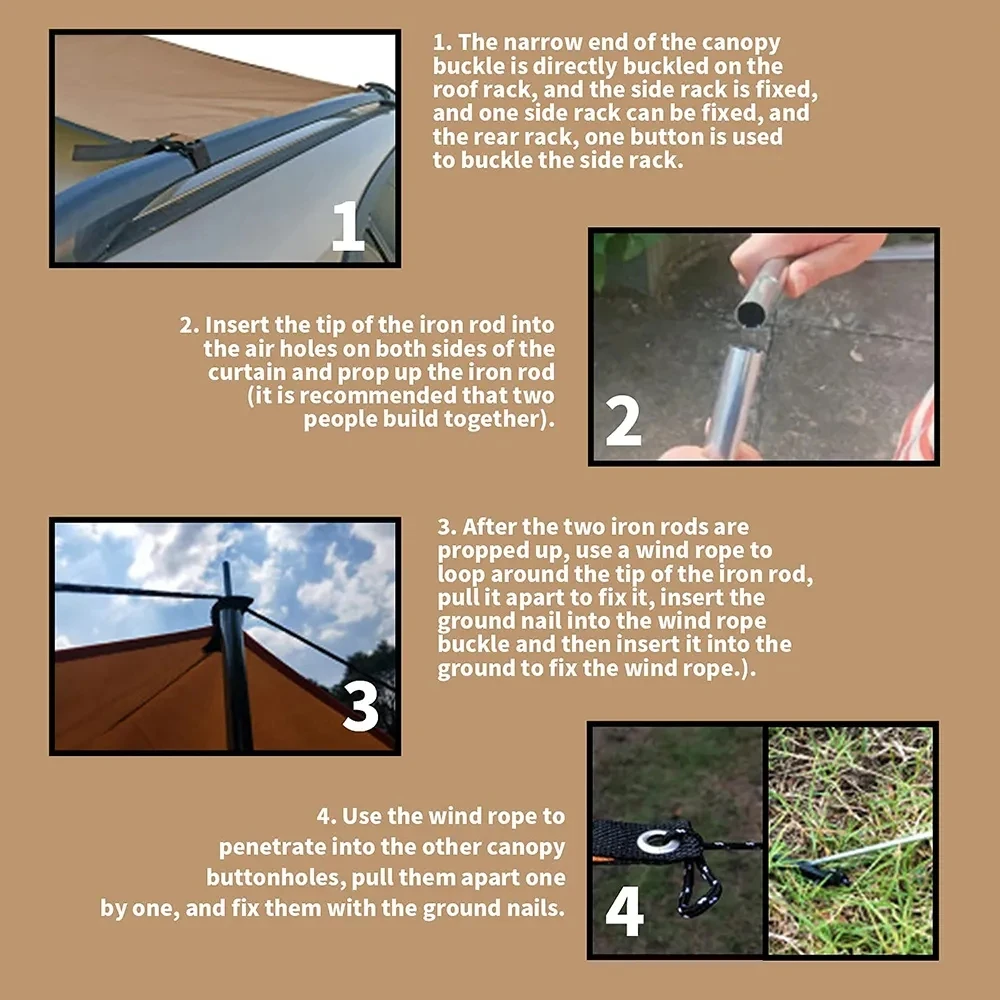 1

1. The narrow end of the canopy buckle is directly buckled on the roof rack, and the side rack is fixed, and one side rack can be fixed, and the rear rack, one button is used to buckle the side rack.

2. Insert the tip of the iron rod into the air holes on both sides of the curtain and prop up the iron rod (it is recommended that two people build together).

2

3

3. After the two iron rods are propped up, use a wind rope to loop around the tip of the iron rod, pull it apart to fix it, insert the ground nail into the wind rope buckle and then insert it into the ground to fix the wind rope.).

4. Use the wind rope to penetrate into the other canopy buttonholes, pull them apart one by one, and fix them with the ground nails.

4