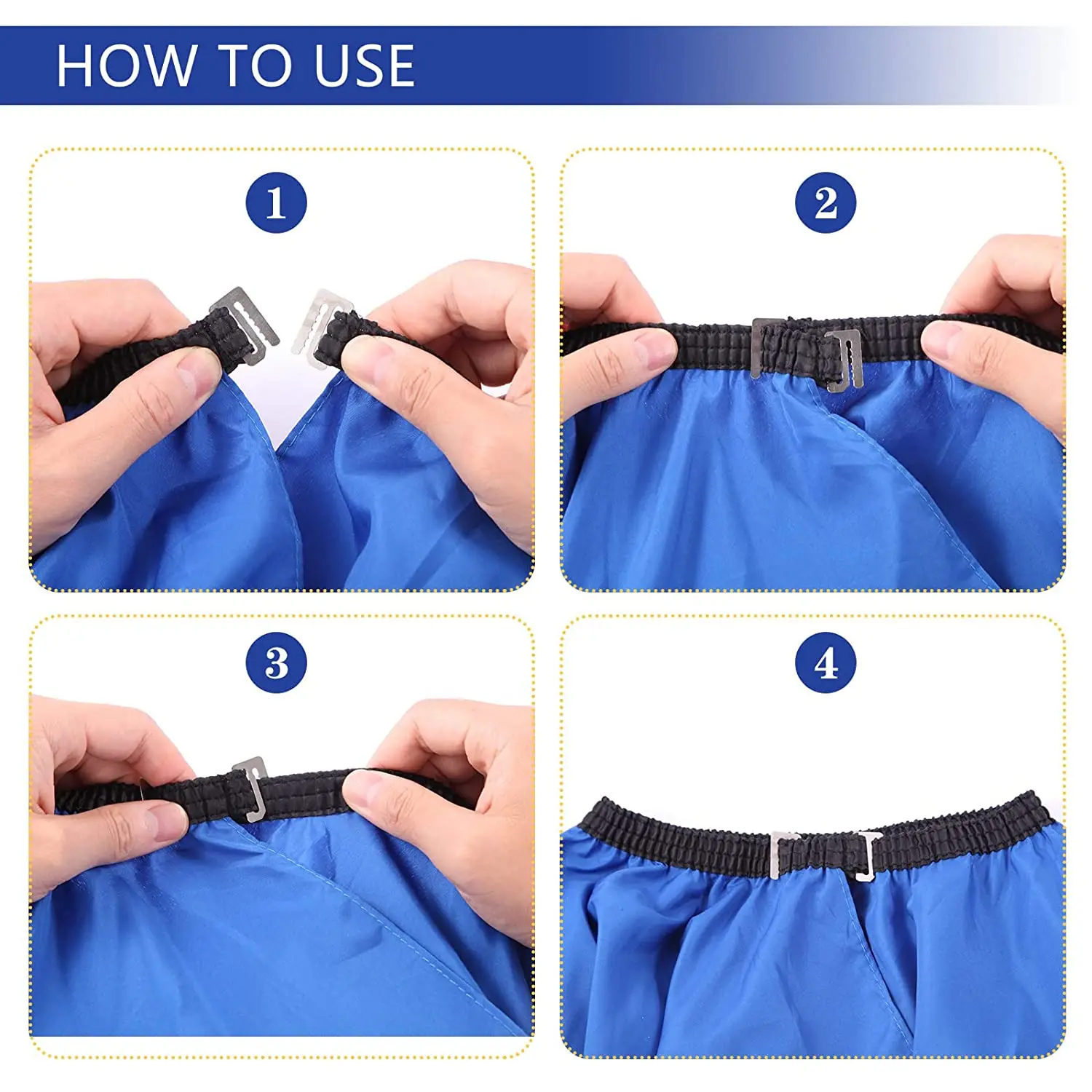 HOW TO USE

1

2

3

4