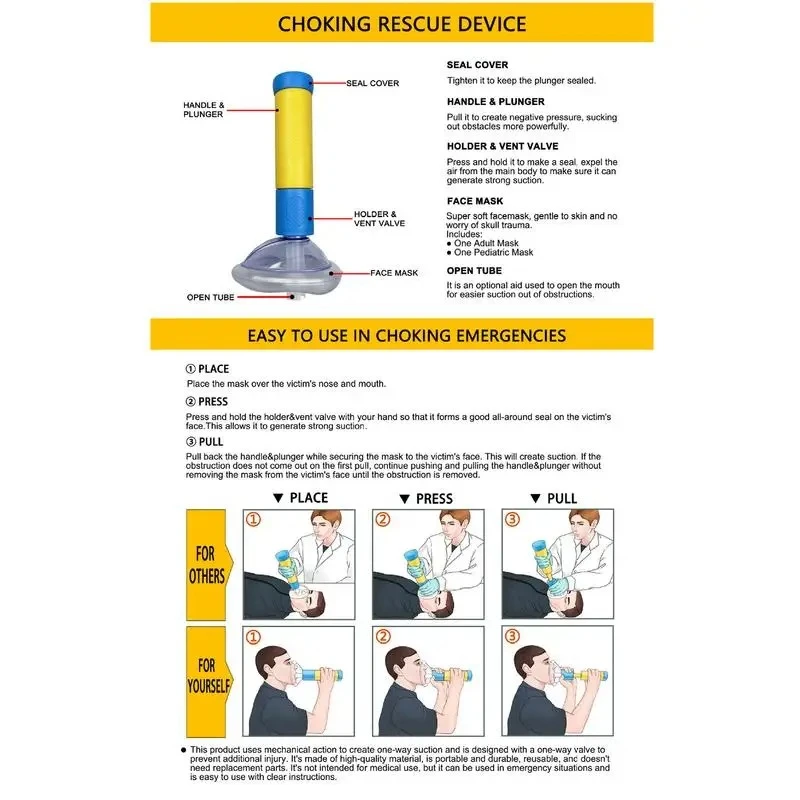 CHOKING RESCUE DEVICE

SEAL COVER

HANDLE & PLUNGER

HOLDER & VENT VALVE

FACE MASK

OPEN TUBE

SEAL COVER
Tighten it to keep the plunger sealed.

HANDLE & PLUNGER
Pull it to create negative pressure, sucking out obstacles more powerfully.

HOLDER & VENT VALVE
Press and hold it to make a seal. expel the air from the main body to make sure it can generate strong suction.

FACE MASK
Super soft facemask, gentle to skin and no worry of skull trauma.
Includes:
● One Adult Mask
● One Pediatric Mask

OPEN TUBE
It is an optional aid used to open the mouth for easier suction out of obstructions.

EASY TO USE IN CHOKING EMERGENCIES

① PLACE
Place the mask over the victim's nose and mouth.

② PRESS
Press and hold the holder&vent valve with your hand so that it forms a good all-around seal on the victim's face.This allows it to generate strong suction.

③ PULL
Pull back the handle&plunger while securing the mask to the victim's face. This will create suction. If the obstruction does not come out on the first pull, continue pushing and pulling the handle&plunger without removing the mask from the victim's face until the obstruction is removed.

▼ PLACE ▼ PRESS ▼ PULL

FOR OTHERS
① ② ③

FOR YOURSELF
① ② ③

● This product uses mechanical action to create one-way suction and is designed with a one-way valve to prevent additional injury. It's made of high-quality material, is portable and durable, reusable, and doesn't need replacement parts. It's not intended for medical use, but it can be used in emergency situations and is easy to use with clear instructions.