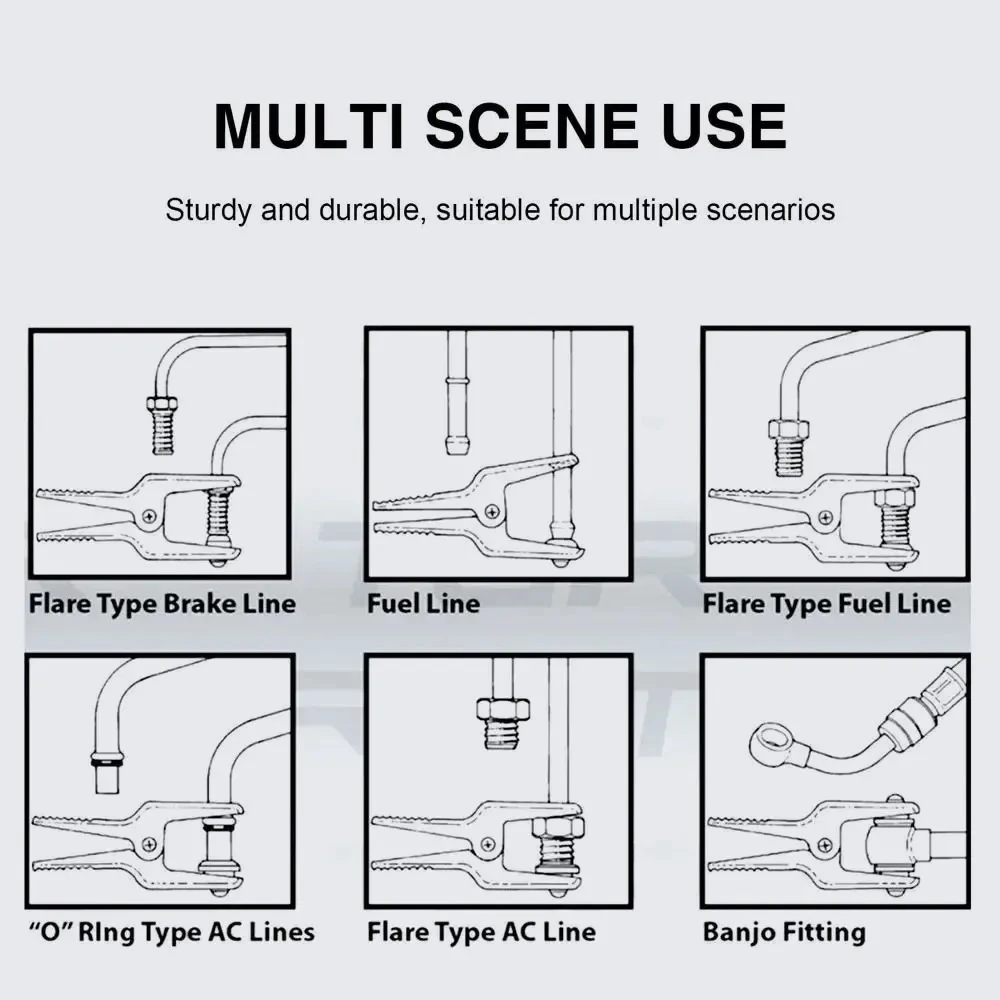 MULTI SCENE USE

Sturdy and durable, suitable for multiple scenarios

Flare Type Brake Line

Fuel Line

Flare Type Fuel Line

"O" RIng Type AC Lines

Flare Type AC Line

Banjo Fitting