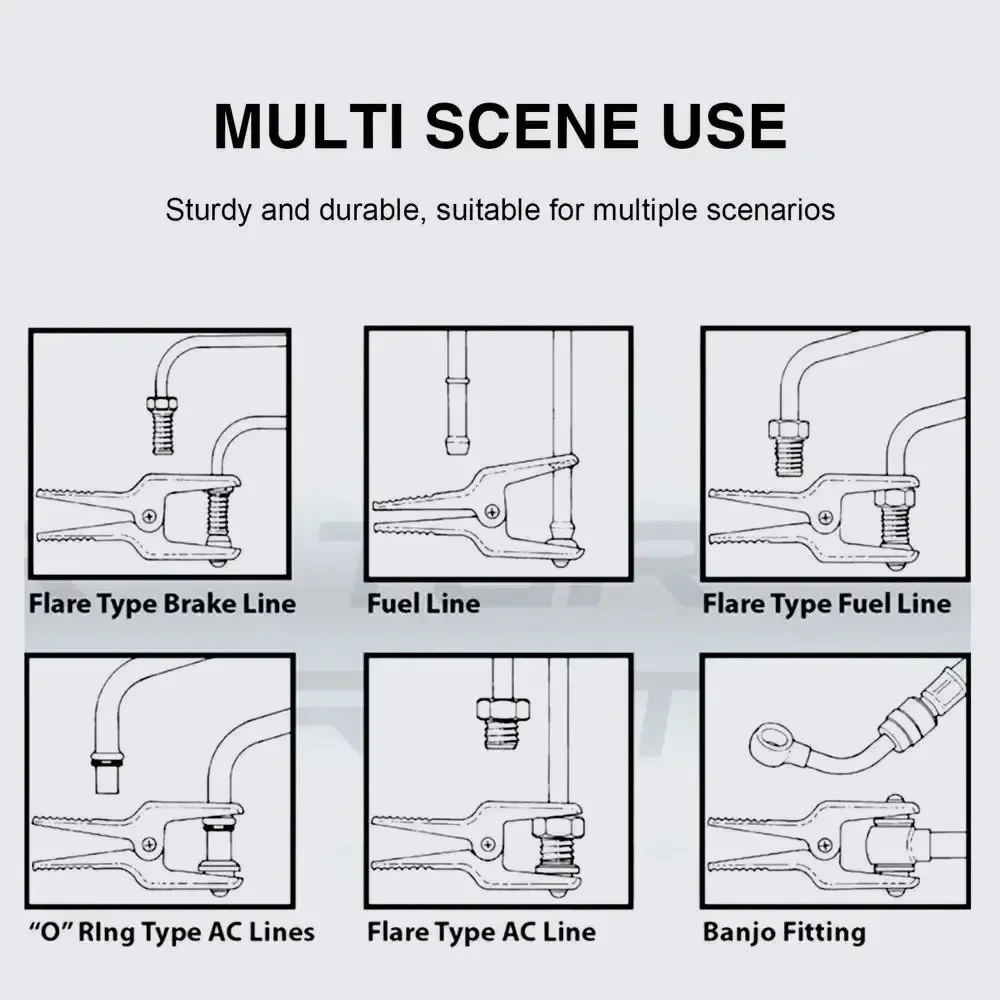 MULTI SCENE USE

Sturdy and durable, suitable for multiple scenarios

Flare Type Brake Line

Fuel Line

Flare Type Fuel Line

"O" RIng Type AC Lines

Flare Type AC Line

Banjo Fitting