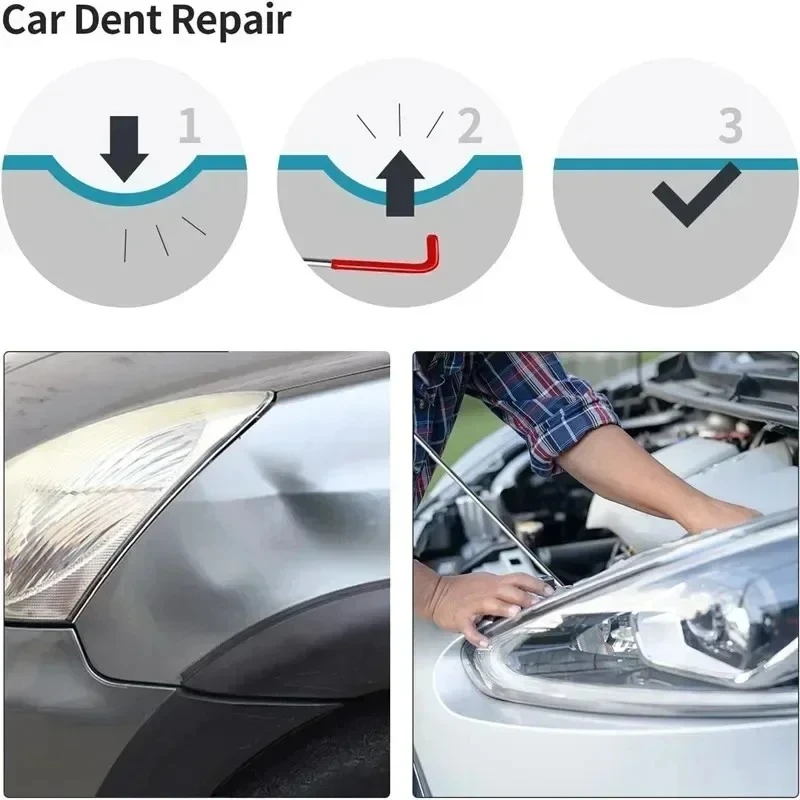 Car Dent Repair

1

2

3