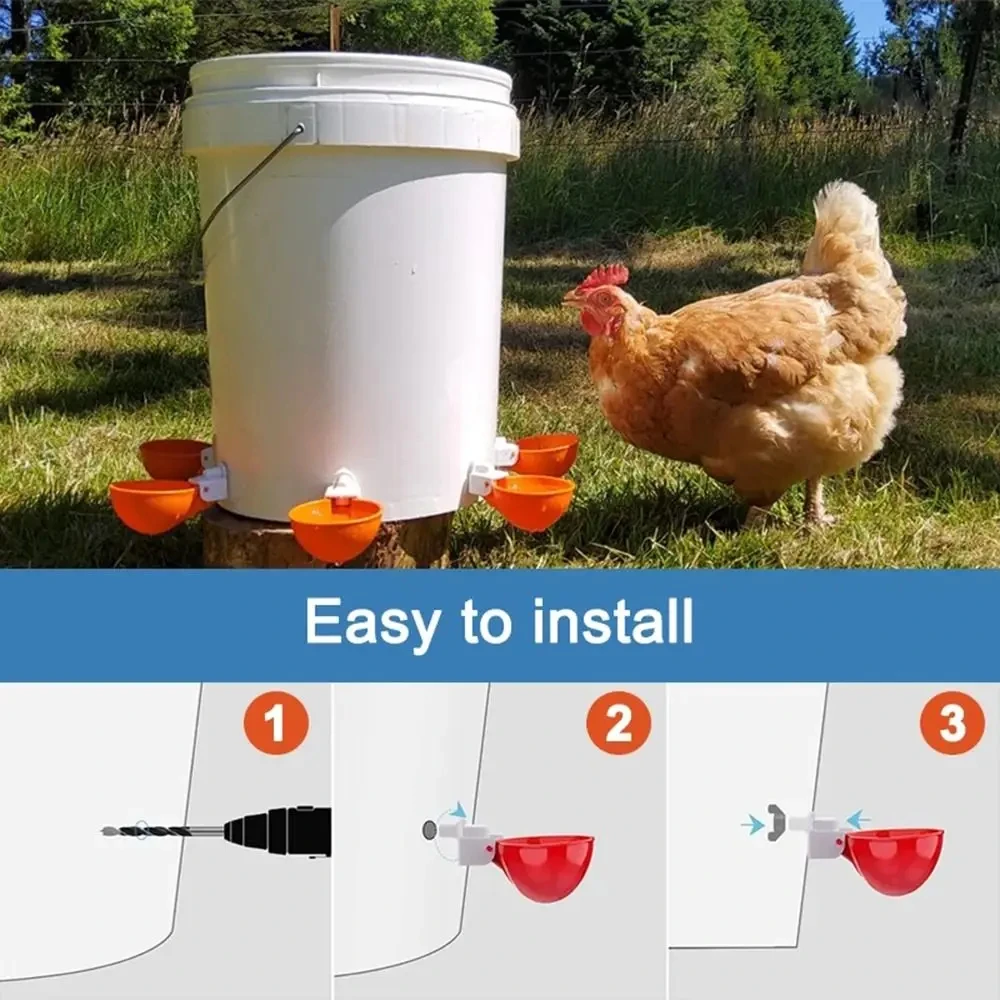 Easy to install

1

2

3