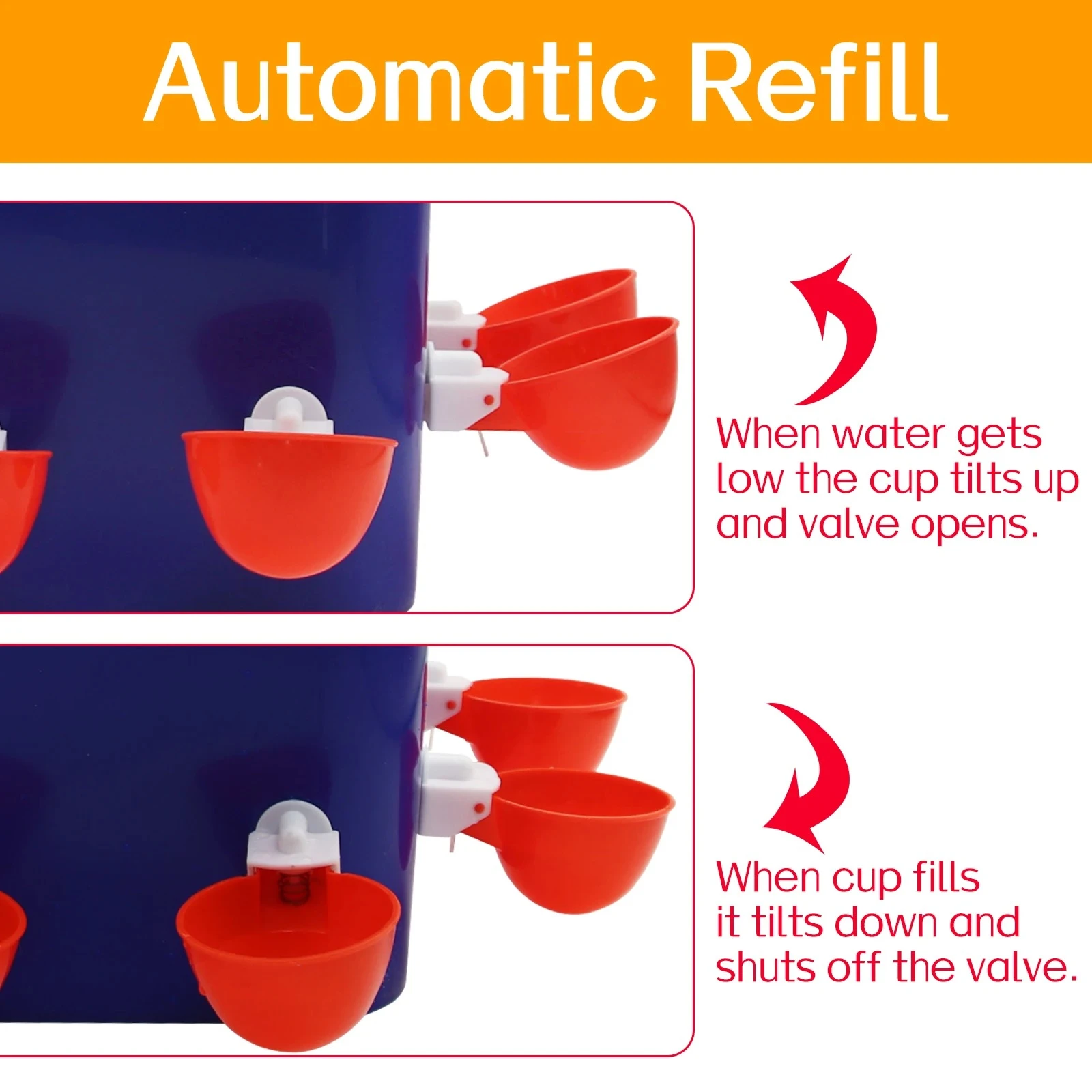 Automatic Refill

When water gets low the cup tilts up and valve opens.

When cup fills it tilts down and shuts off the valve.