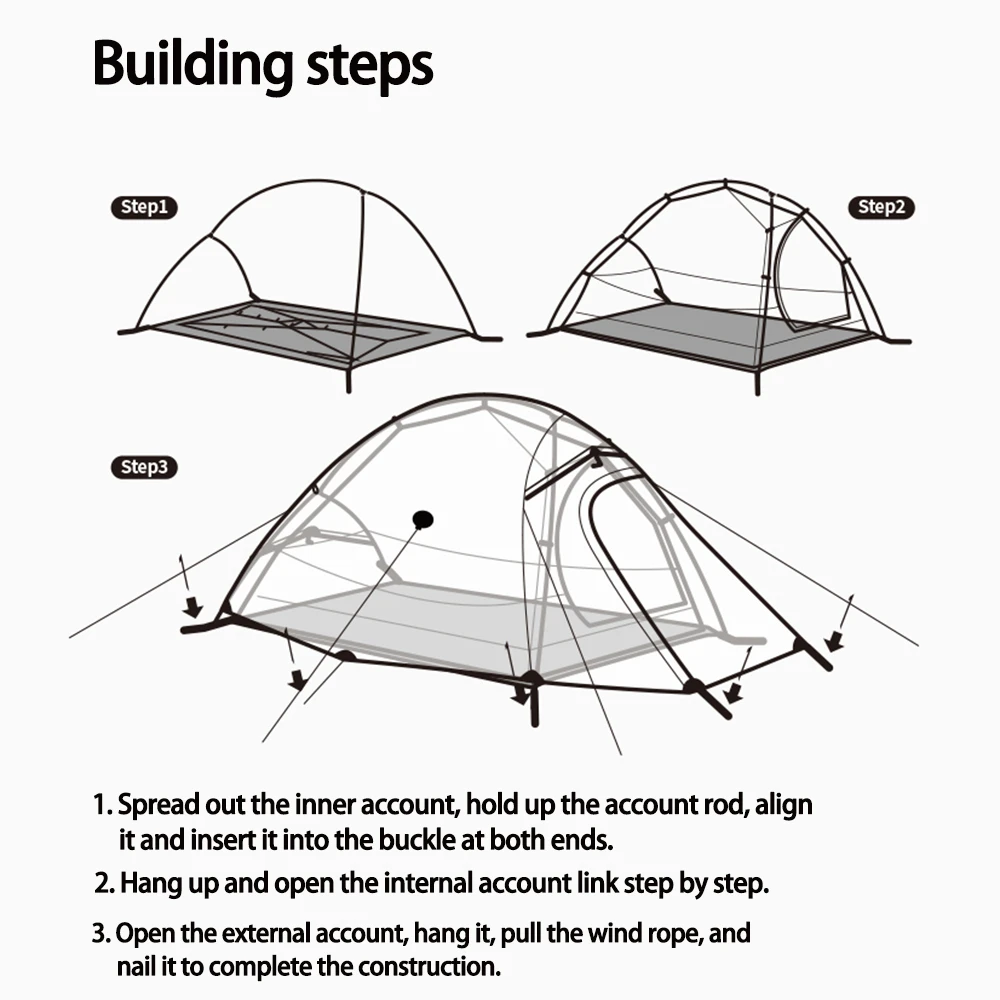 Building steps

Step1

Step2

Step3

1. Spread out the inner account, hold up the account rod, align it and insert it into the buckle at both ends.

2. Hang up and open the internal account link step by step.

3. Open the external account, hang it, pull the wind rope, and nail it to complete the construction.