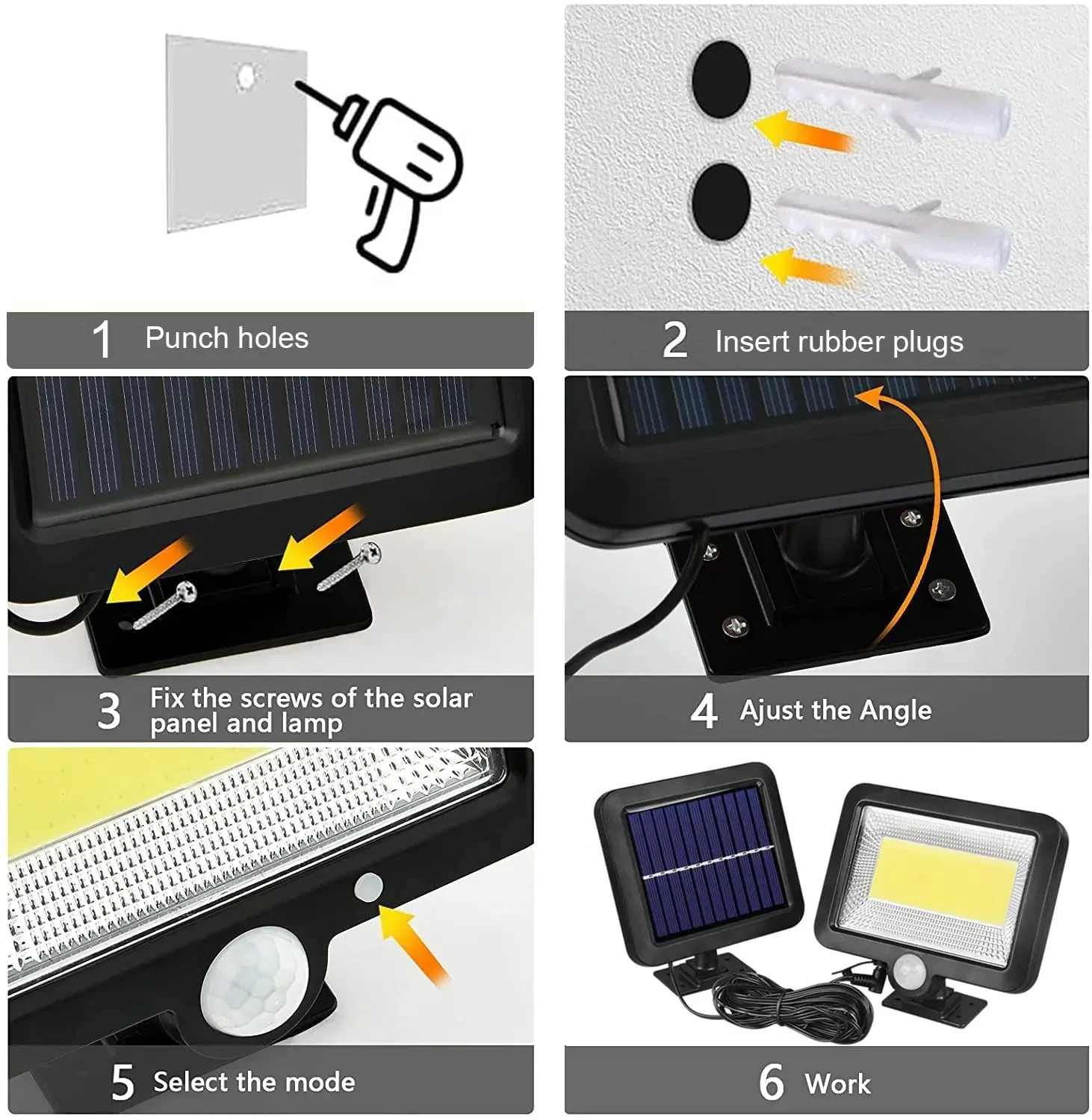 1 Punch holes

2 Insert rubber plugs

3 Fix the screws of the solar panel and lamp

4 Ajust the Angle

5 Select the mode

6 Work