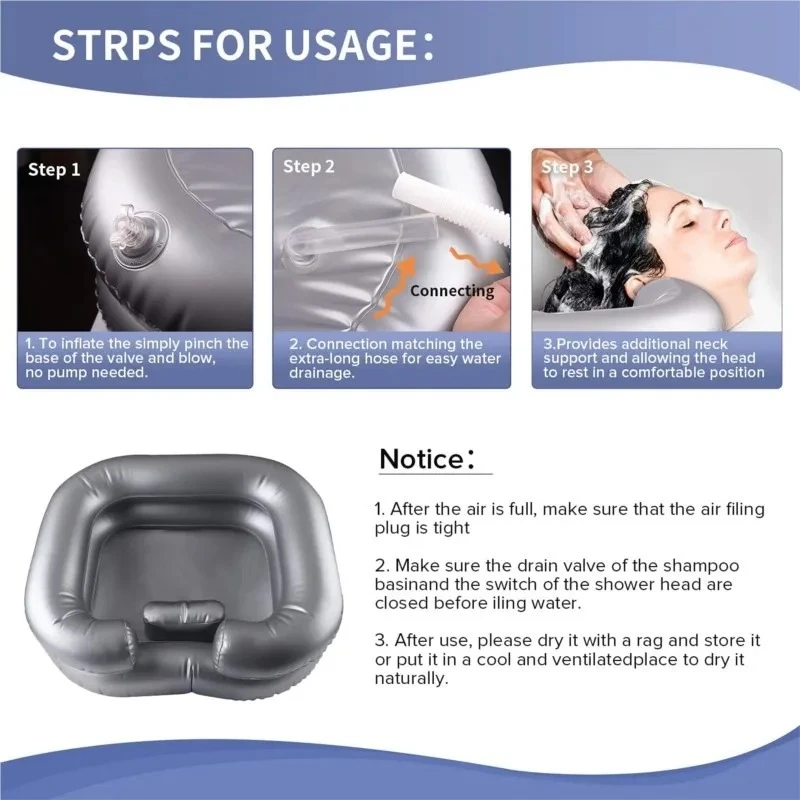 STRPS FOR USAGE:

Step 1

1. To inflate the simply pinch the base of the valve and blow, no pump needed.

Step 2

Connecting

2. Connection matching the extra-long hose for easy water drainage.

Step 3

3.Provides additional neck support and allowing the head to rest in a comfortable position

Notice:

1. After the air is full, make sure that the air filing plug is tight

2. Make sure the drain valve of the shampoo basinand the switch of the shower head are closed before iling water.

3. After use, please dry it with a rag and store it or put it in a cool and ventilatedplace to dry it naturally.